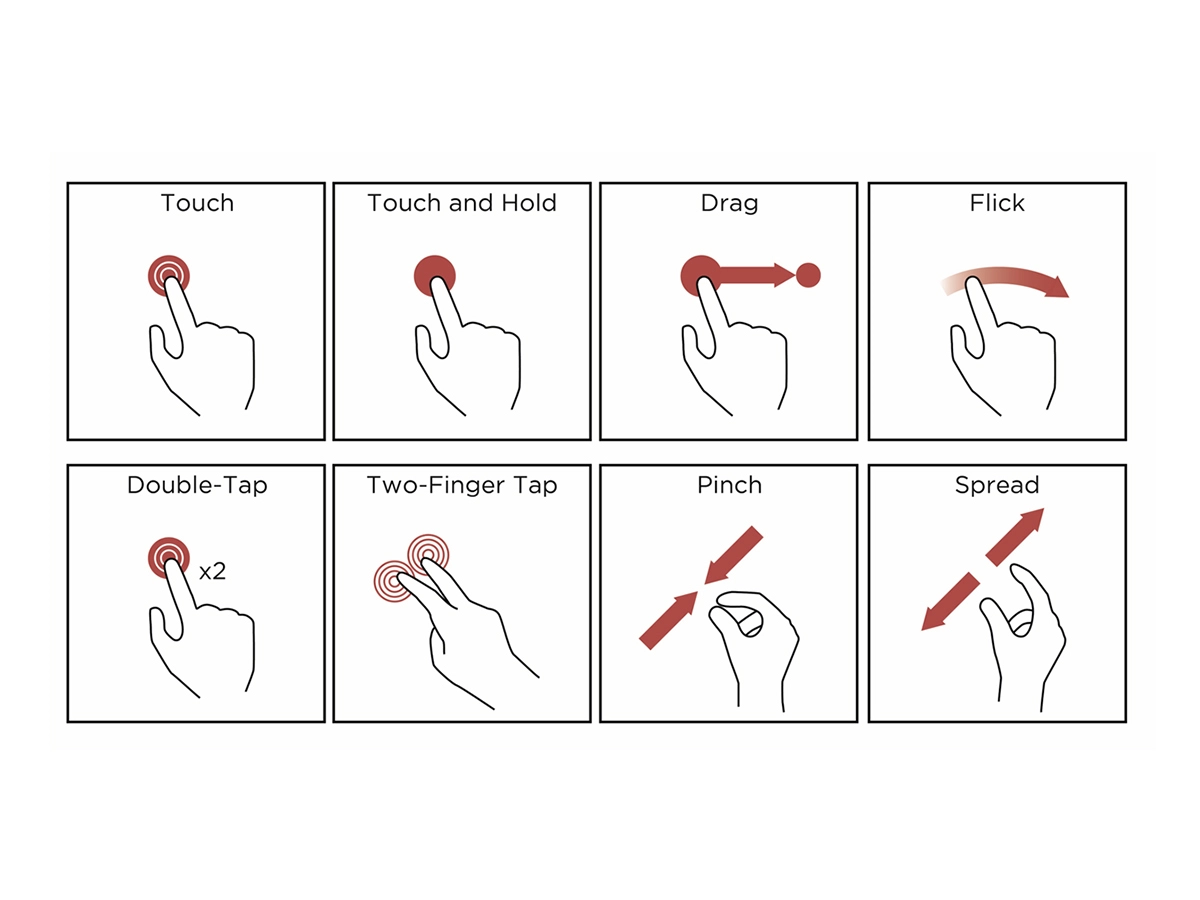 Touch

Touch and Hold

Drag

Flick

Double-Tap

x2

Two-Finger Tap

Pinch

Spread